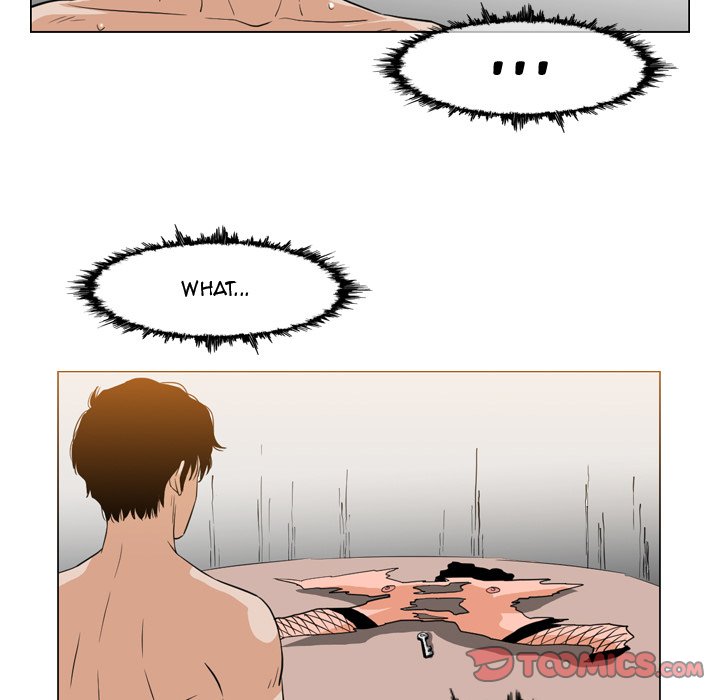 ...

WHAT...

TOOMICS.com